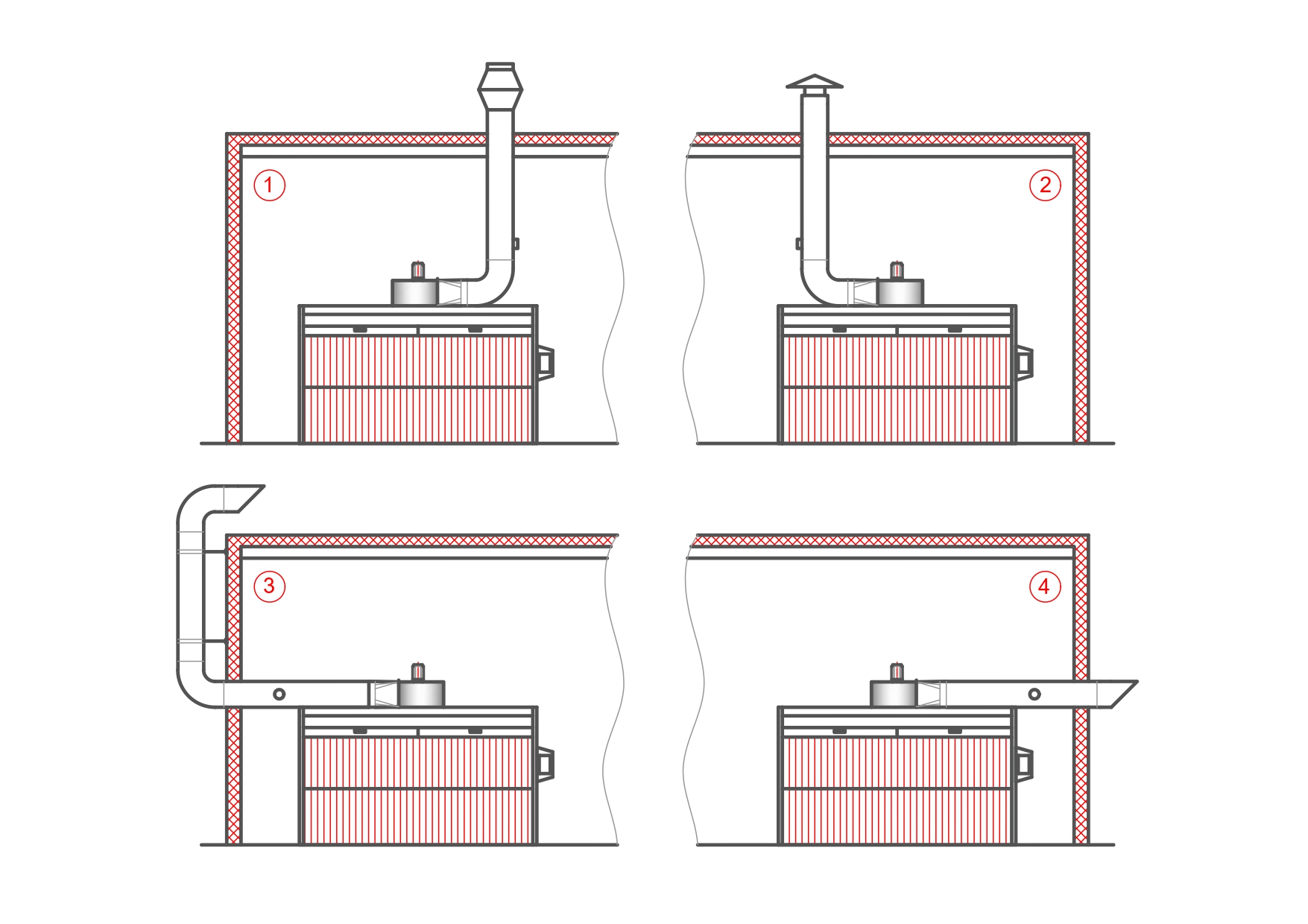 1

2

3

4